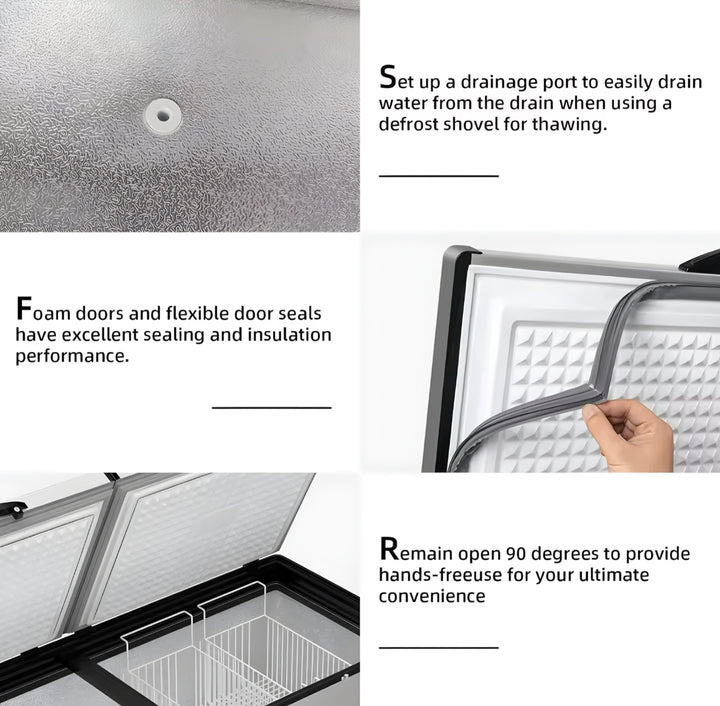 Set up a drainage port to easily drain water from the drain when using a defrost shovel for thawing.

Foam doors and flexible door seals have excellent sealing and insulation performance.

Remain open 90 degrees to provide hands-freeuse for your ultimate convenience